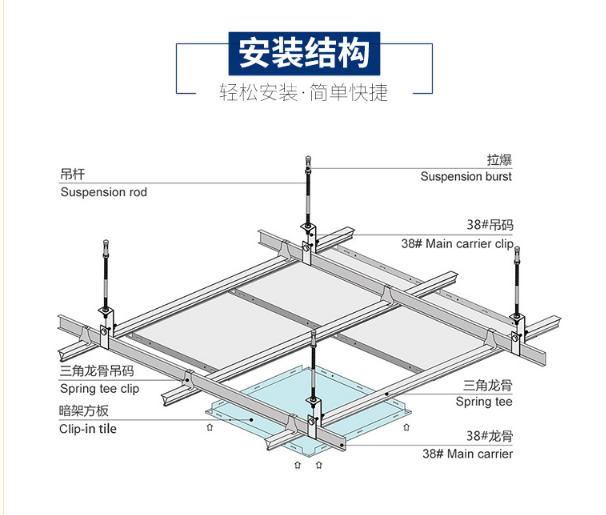 安装结构

轻松安装·简单快捷

吊杆
Suspension rod

拉爆
Suspension burst

38#吊码
38# Main carrier clip

三角龙骨吊码
Spring tee clip

暗架方板
Clip-in tile

三角龙骨
Spring tee

38#龙骨
38# Main carrier